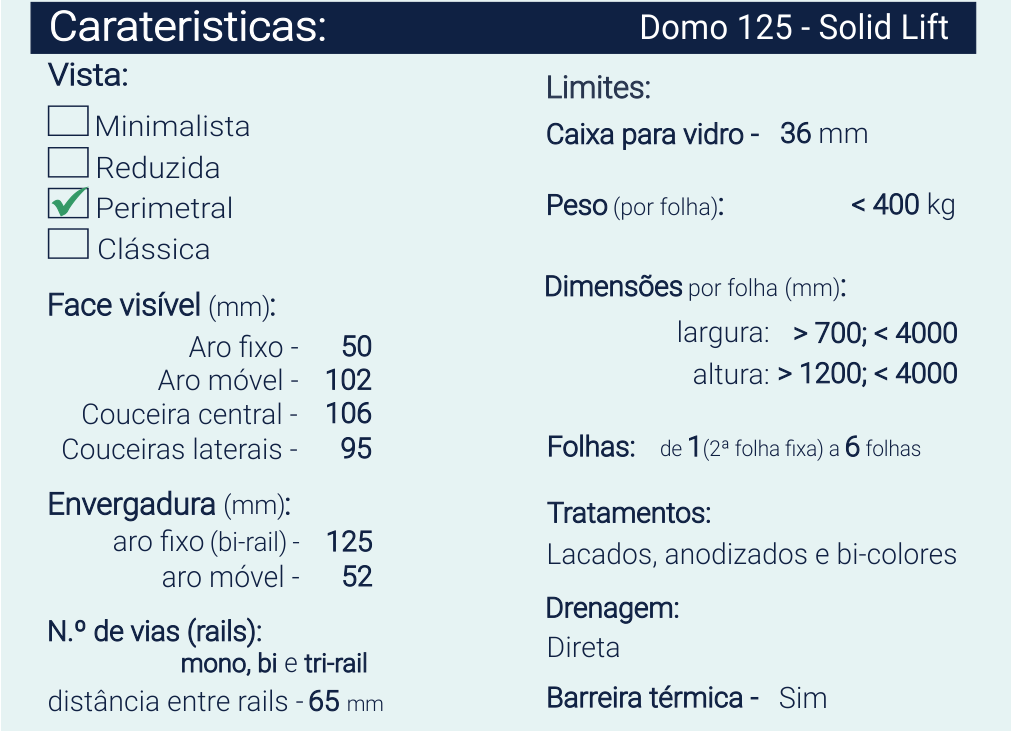 Carateristicas: Domo 125 - Solid Lift

Vista:

☐ Minimalista
☐ Reduzida
☑ Perimetral
☐ Clássica

Face visível (mm):

Aro fixo - 50
Aro móvel - 102
Couceira central - 106
Couceiras laterais - 95

Envergadura (mm):

aro fixo (bi-rail) - 125
aro móvel - 52

N.º de vias (rails):
mono, bi e tri-rail
distância entre rails - 65 mm

Limites:

Caixa para vidro - 36 mm

Peso (por folha): < 400 kg

Dimensões por folha (mm):
largura: > 700; < 4000
altura: > 1200; < 4000

Folhas: de 1 (2ª folha fixa) a 6 folhas

Tratamentos:
Lacados, anodizados e bi-colores

Drenagem:
Direta

Barreira térmica - Sim